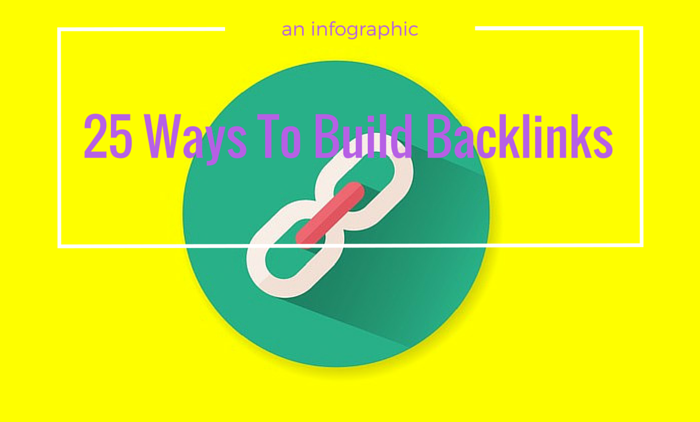 an infographic

25 Ways To Build Backlinks