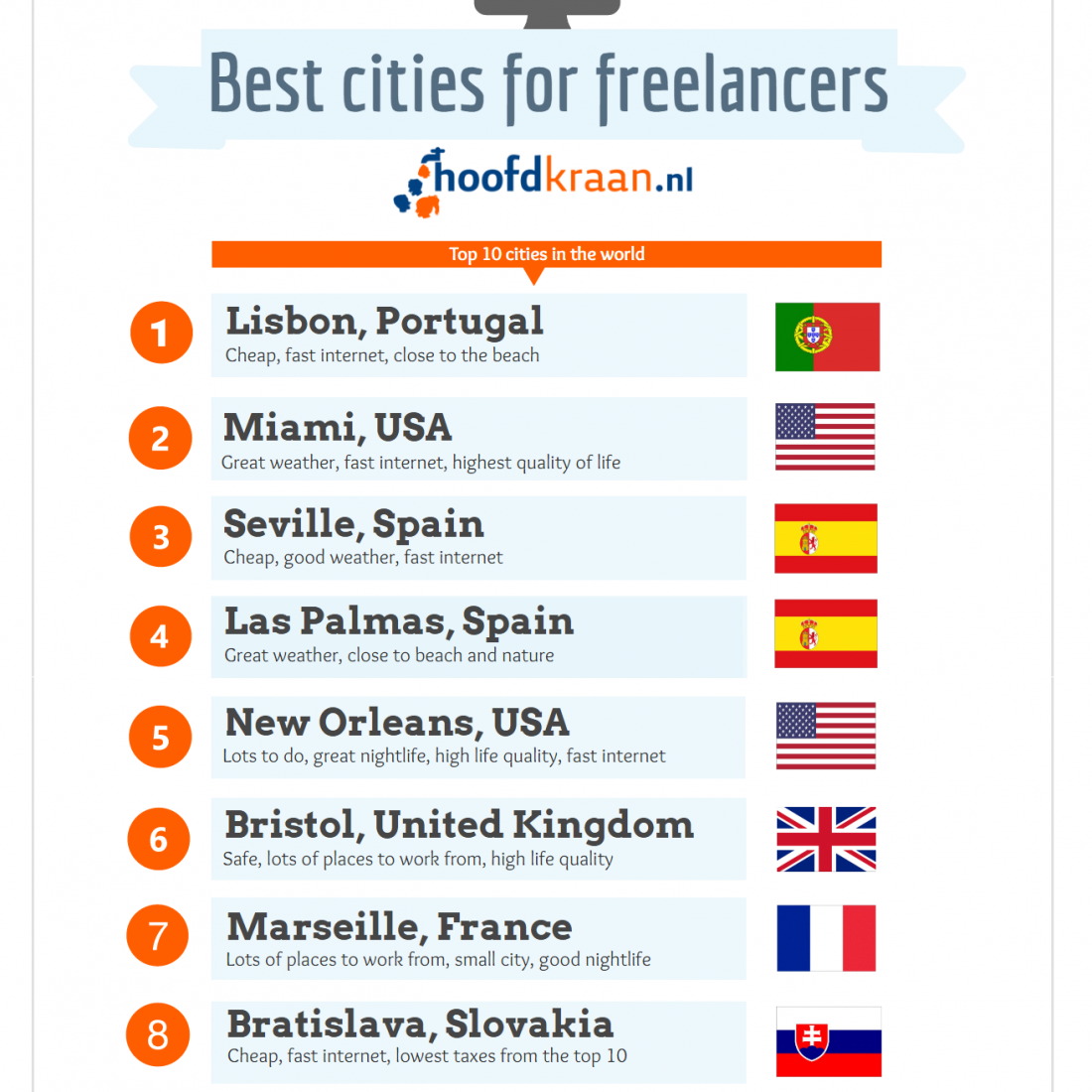 Best cities for freelancers

hoofdkraan.nl

Top 10 cities in the world

1
Lisbon, Portugal
Cheap, fast internet, close to the beach

2
Miami, USA
Great weather, fast internet, highest quality of life

3
Seville, Spain
Cheap, good weather, fast internet

4
Las Palmas, Spain
Great weather, close to beach and nature

5
New Orleans, USA
Lots to do, great nightlife, high life quality, fast internet

6
Bristol, United Kingdom
Safe, lots of places to work from, high life quality

7
Marseille, France
Lots of places to work from, small city, good nightlife

8
Bratislava, Slovakia
Cheap, fast internet, lowest taxes from the top 10