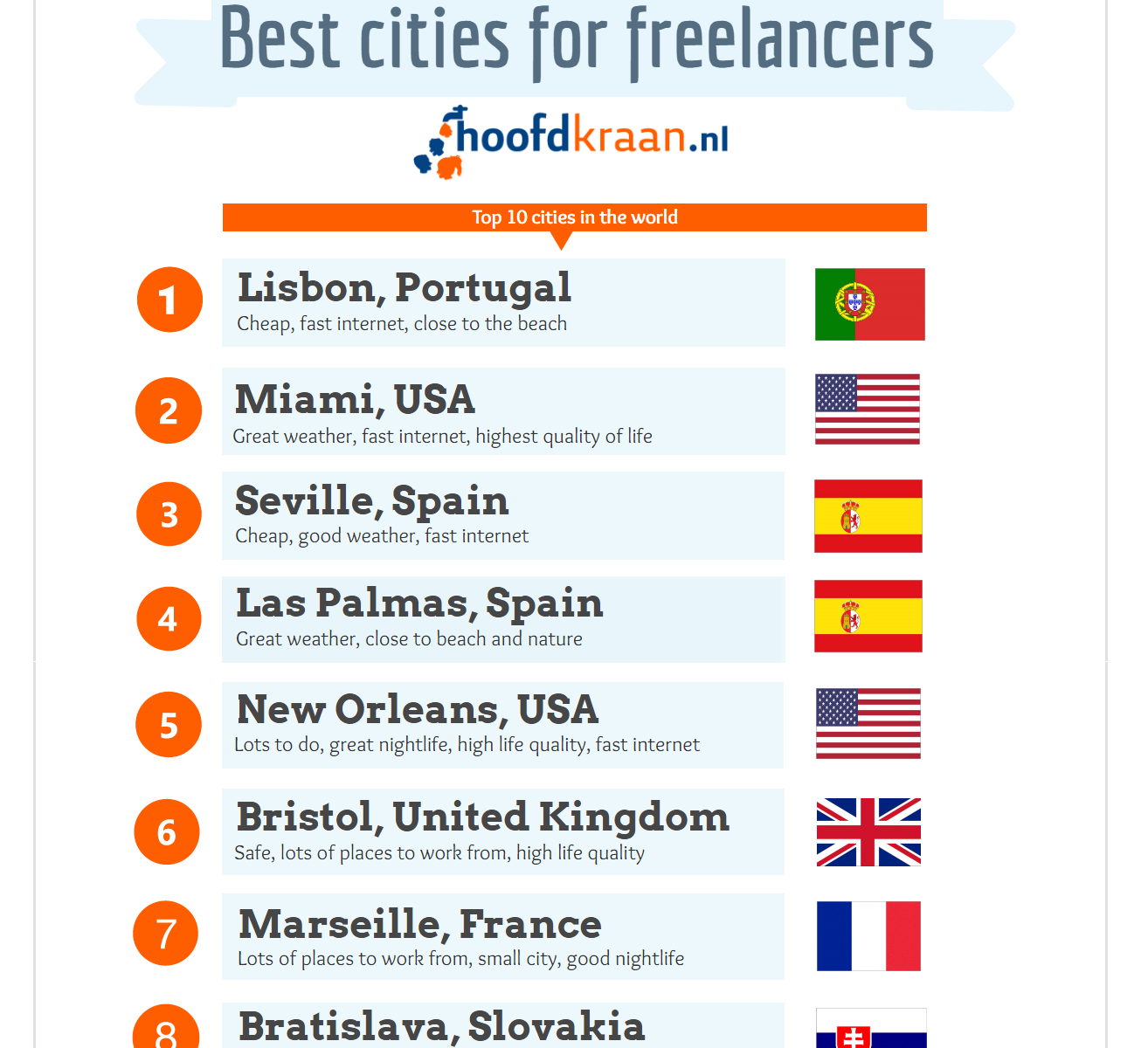 Best cities for freelancers

hoofdkraan.nl

Top 10 cities in the world

1
Lisbon, Portugal
Cheap, fast internet, close to the beach

2
Miami, USA
Great weather, fast internet, highest quality of life

3
Seville, Spain
Cheap, good weather, fast internet

4
Las Palmas, Spain
Great weather, close to beach and nature

5
New Orleans, USA
Lots to do, great nightlife, high life quality, fast internet

6
Bristol, United Kingdom
Safe, lots of places to work from, high life quality

7
Marseille, France
Lots of places to work from, small city, good nightlife

8
Bratislava, Slovakia