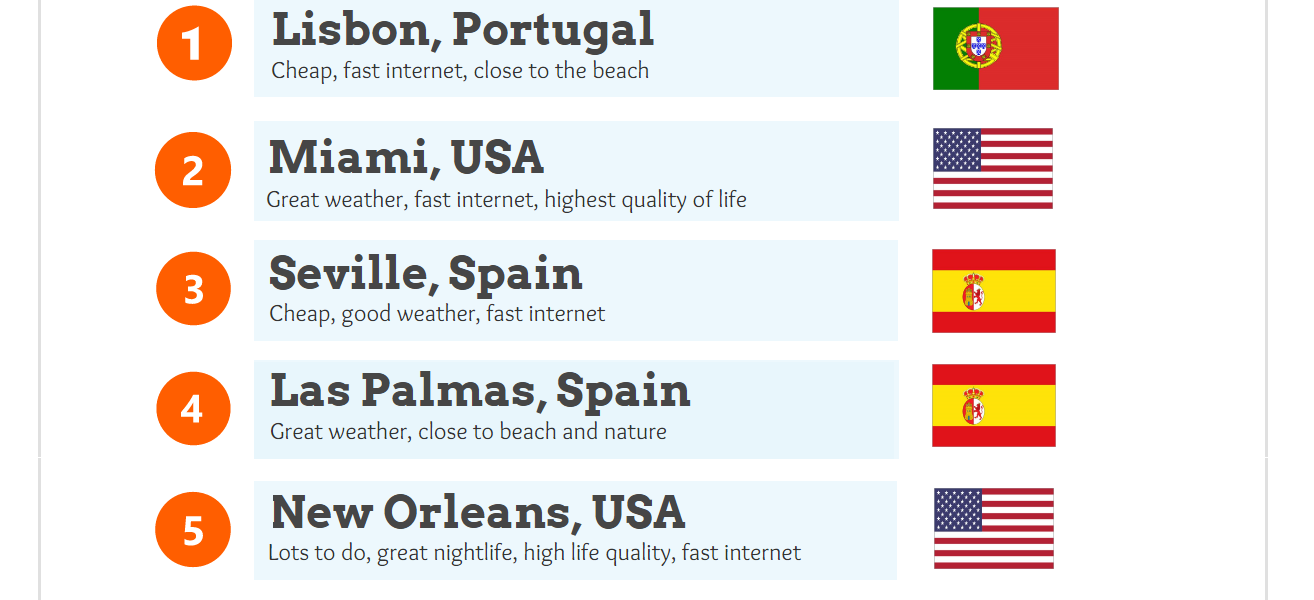 1
Lisbon, Portugal
Cheap, fast internet, close to the beach

2
Miami, USA
Great weather, fast internet, highest quality of life

3
Seville, Spain
Cheap, good weather, fast internet

4
Las Palmas, Spain
Great weather, close to beach and nature

5
New Orleans, USA
Lots to do, great nightlife, high life quality, fast internet