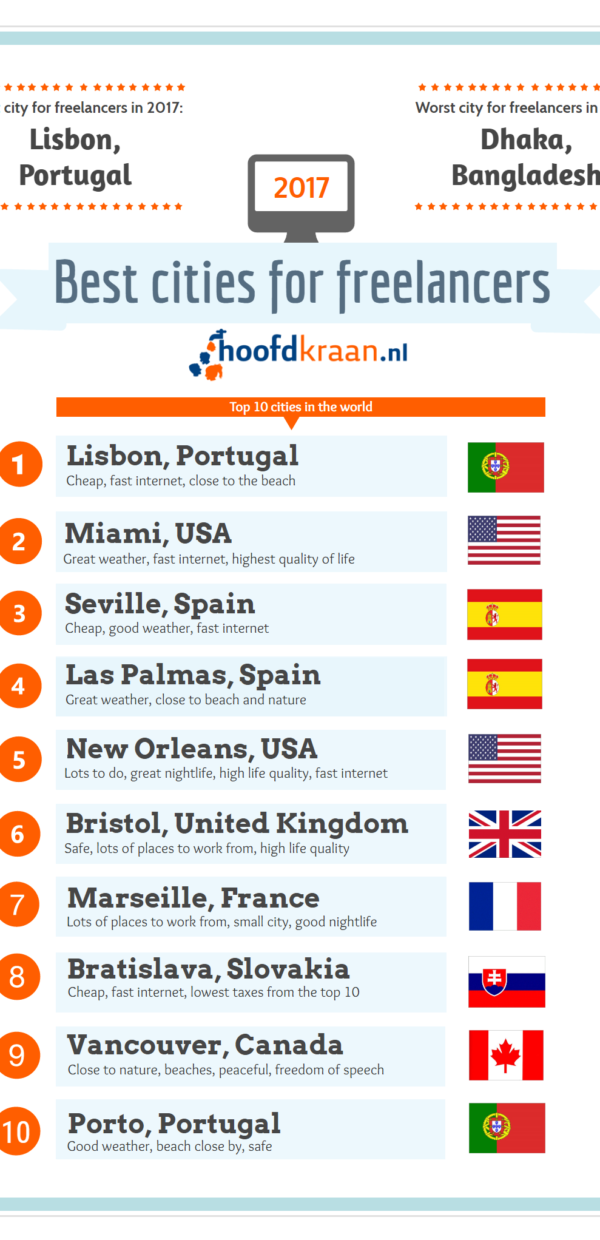 city for freelancers in 2017:
Lisbon, Portugal

2017

Worst city for freelancers in
Dhaka, Bangladesh

Best cities for freelancers

hoofdkraan.nl

Top 10 cities in the world

1 Lisbon, Portugal
Cheap, fast internet, close to the beach

2 Miami, USA
Great weather, fast internet, highest quality of life

3 Seville, Spain
Cheap, good weather, fast internet

4 Las Palmas, Spain
Great weather, close to beach and nature

5 New Orleans, USA
Lots to do, great nightlife, high life quality, fast internet

6 Bristol, United Kingdom
Safe, lots of places to work from, high life quality

7 Marseille, France
Lots of places to work from, small city, good nightlife

8 Bratislava, Slovakia
Cheap, fast internet, lowest taxes from the top 10

9 Vancouver, Canada
Close to nature, beaches, peaceful, freedom of speech

10 Porto, Portugal
Good weather, beach close by, safe