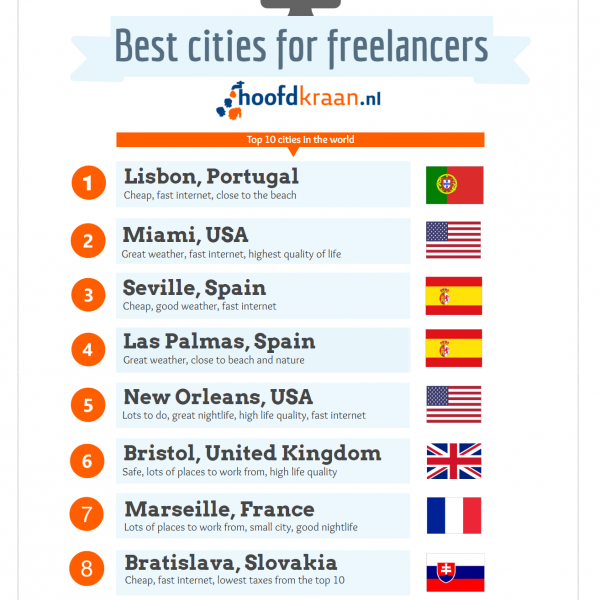 Best cities for freelancers

hoofdkraan.nl

Top 10 cities in the world

1
Lisbon, Portugal
Cheap, fast internet, close to the beach

2
Miami, USA
Great weather, fast internet, highest quality of life

3
Seville, Spain
Cheap, good weather, fast internet

4
Las Palmas, Spain
Great weather, close to beach and nature

5
New Orleans, USA
Lots to do, great nightlife, high life quality, fast internet

6
Bristol, United Kingdom
Safe, lots of places to work from, high life quality

7
Marseille, France
Lots of places to work from, small city, good nightlife

8
Bratislava, Slovakia
Cheap, fast internet, lowest taxes from the top 10