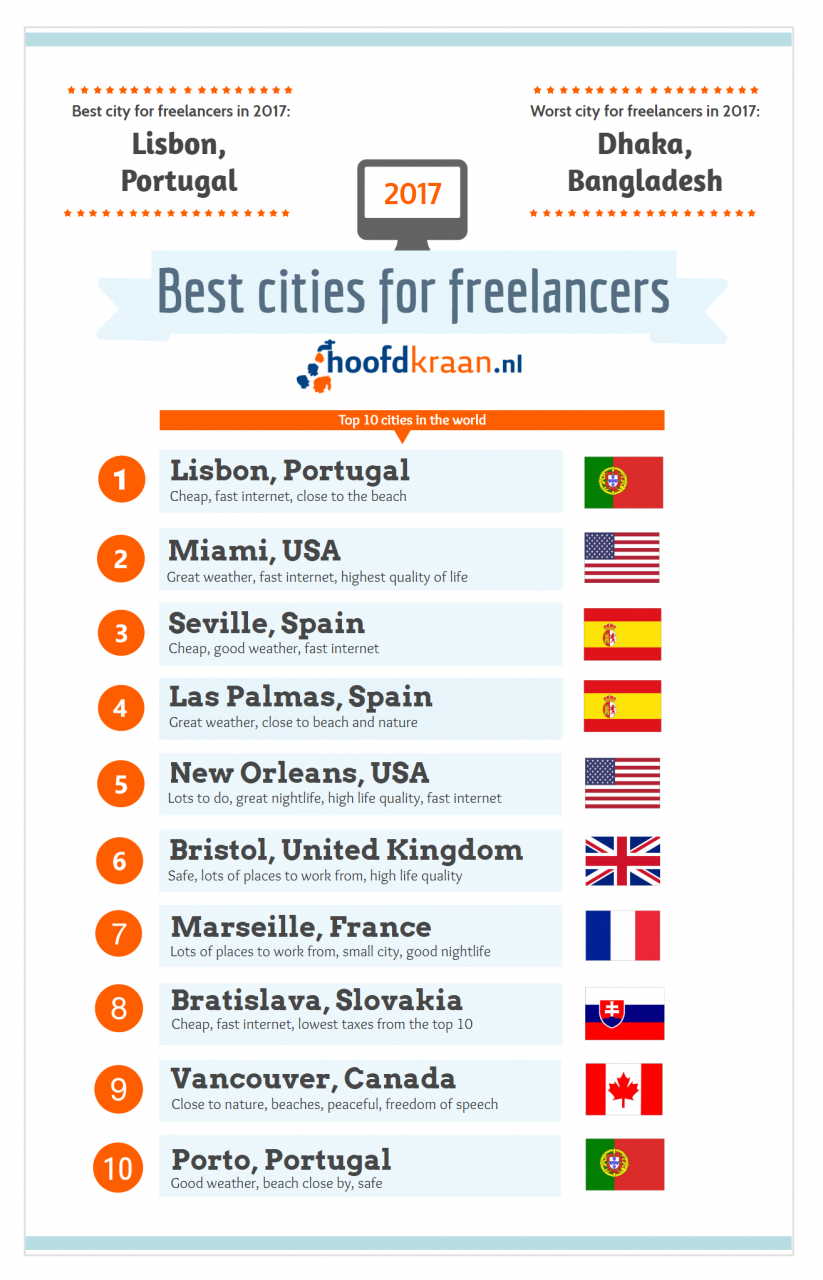 Best city for freelancers in 2017:
Lisbon, Portugal

2017

Worst city for freelancers in 2017:
Dhaka, Bangladesh

Best cities for freelancers

hoofdkraan.nl

Top 10 cities in the world

1
Lisbon, Portugal
Cheap, fast internet, close to the beach

2
Miami, USA
Great weather, fast internet, highest quality of life

3
Seville, Spain
Cheap, good weather, fast internet

4
Las Palmas, Spain
Great weather, close to beach and nature

5
New Orleans, USA
Lots to do, great nightlife, high life quality, fast internet

6
Bristol, United Kingdom
Safe, lots of places to work from, high life quality

7
Marseille, France
Lots of places to work from, small city, good nightlife

8
Bratislava, Slovakia
Cheap, fast internet, lowest taxes from the top 10

9
Vancouver, Canada
Close to nature, beaches, peaceful, freedom of speech

10
Porto, Portugal
Good weather, beach close by, safe